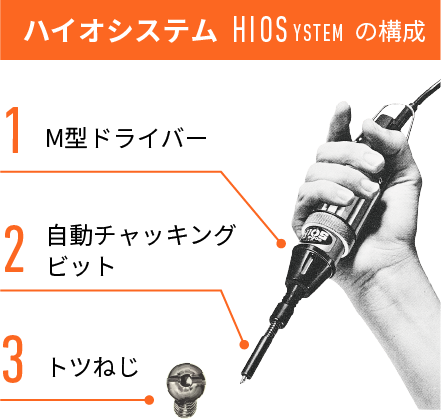 ハイオシステム HIOSYSTEM の構成

1 M型ドライバー

2 自動チャッキングビット

3 トツねじ

HIOS